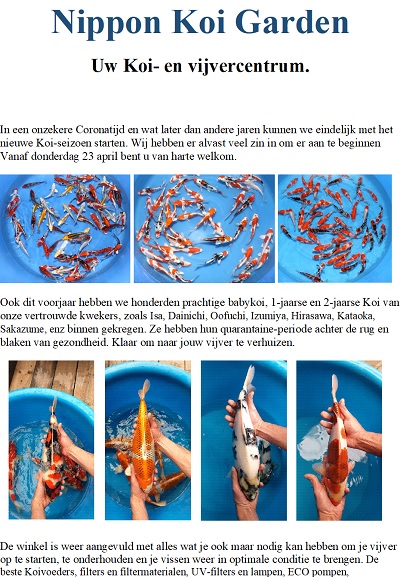 Nippon Koi Garden

Uw Koi- en vijvercentrum.

In een onzekere Coronatijd en wat later dan andere jaren kunnen we eindelijk met het nieuwe Koi-seizoen starten. Wij hebben er alvast veel zin in om er aan te beginnen Vanaf donderdag 23 april bent u van harte welkom.

Ook dit voorjaar hebben we honderden prachtige babykoi, 1-jaarse en 2-jaarse Koi van onze vertrouwde kwekers, zoals Isa, Dainichi, Oofuchi, Izumiya, Hirasawa, Kataoka, Sakazume, enz binnen gekregen. Ze hebben hun quarantaine-periode achter de rug en blaken van gezondheid. Klaar om naar jouw vijver te verhuizen.

De winkel is weer aangevuld met alles wat je ook maar nodig kan hebben om je vijver op te starten, te onderhouden en je vissen weer in optimale conditie te brengen. De beste Koivoeders, filters en filtermaterialen, UV-filters en lampen, ECO pompen,