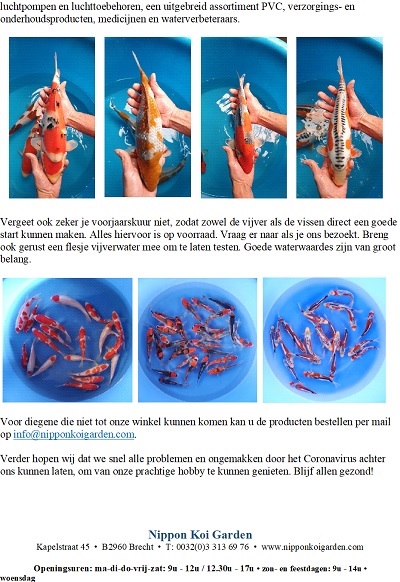 luchtpompen en luchttoebehoren, een uitgebreid assortiment PVC, verzorgings- en onderhoudsproducten, medicijnen en waterverbeteraars.

Vergeet ook zeker je voorjaarskuur niet, zodat zowel de vijver als de vissen direct een goede start kunnen maken. Alles hiervoor is op voorraad. Vraag er naar als je ons bezoekt. Breng ook gerust een flesje vijverwater mee om te laten testen. Goede waterwaardes zijn van groot belang.

Voor diegene die niet tot onze winkel kunnen komen kan u de producten bestellen per mail op info@nipponkoigarden.com.

Verder hopen wij dat we snel alle problemen en ongemakken door het Coronavirus achter ons kunnen laten, om van onze prachtige hobby te kunnen genieten. Blijf allen gezond!

Nippon Koi Garden
Kapelstraat 45 • B2960 Brecht • T: 0032(0)3 313 69 76 • www.nipponkoigarden.com

Openingsuren: ma-di-do-vrij-zat: 9u - 12u / 12.30u - 17u • zon- en feestdagen: 9u - 14u • woensdag